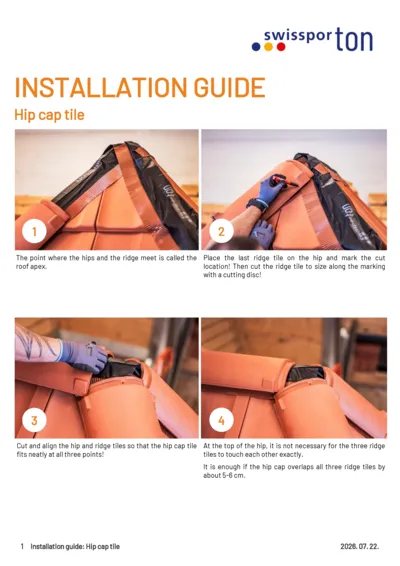 swisspor ton

INSTALLATION GUIDE

Hip cap tile

1

The point where the hips and the ridge meet is called the roof apex.

2

Place the last ridge tile on the hip and mark the cut location! Then cut the ridge tile to size along the marking with a cutting disc!

3

Cut and align the hip and ridge tiles so that the hip cap tile fits neatly at all three points!

4

At the top of the hip, it is not necessary for the three ridge tiles to touch each other exactly.

It is enough if the hip cap overlaps all three ridge tiles by about 5-6 cm.

1 Installation guide: Hip cap tile

2026. 07. 22.