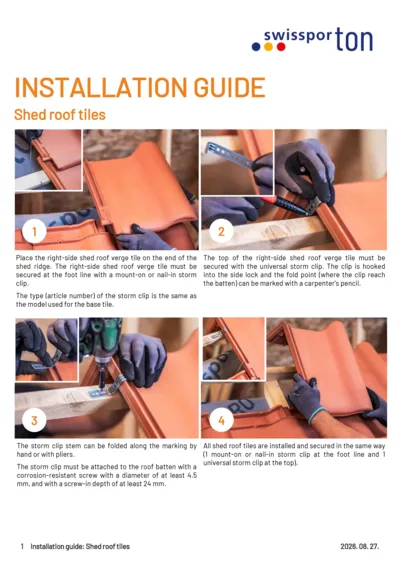 swisspor ton

INSTALLATION GUIDE

Shed roof tiles

1

Place the right-side shed roof verge tile on the end of the shed ridge. The right-side shed roof verge tile must be secured at the foot line with a mount-on or nail-in storm clip.

The type (article number) of the storm clip is the same as the model used for the base tile.

2

The top of the right-side shed roof verge tile must be secured with the universal storm clip. The clip is hooked into the side lock and the fold point (where the clip reach the batten) can be marked with a carpenter's pencil.

3

The storm clip stem can be folded along the marking by hand or with pliers.

The storm clip must be attached to the roof batten with a corrosion-resistant screw with a diameter of at least 4.5 mm, and with a screw-in depth of at least 24 mm.

4

All shed roof tiles are installed and secured in the same way (1 mount-on or nail-in storm clip at the foot line and 1 universal storm clip at the top).

1 Installation guide: Shed roof tiles

2026. 08. 27.