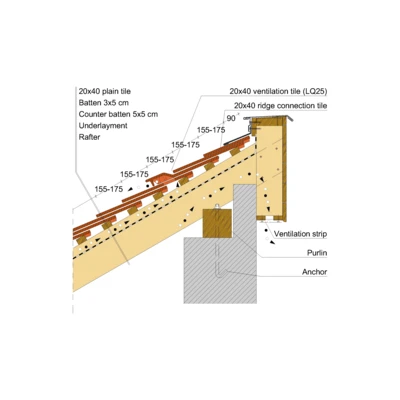 20x40 plain tile
Batten 3x5 cm
Counter batten 5x5 cm
Underlayment
Rafter

20x40 ventilation tile (LQ25)
20x40 ridge connection tile

90
155-175
155-175
155-175
155-175
155-175

Ventilation strip
Purlin
Anchor